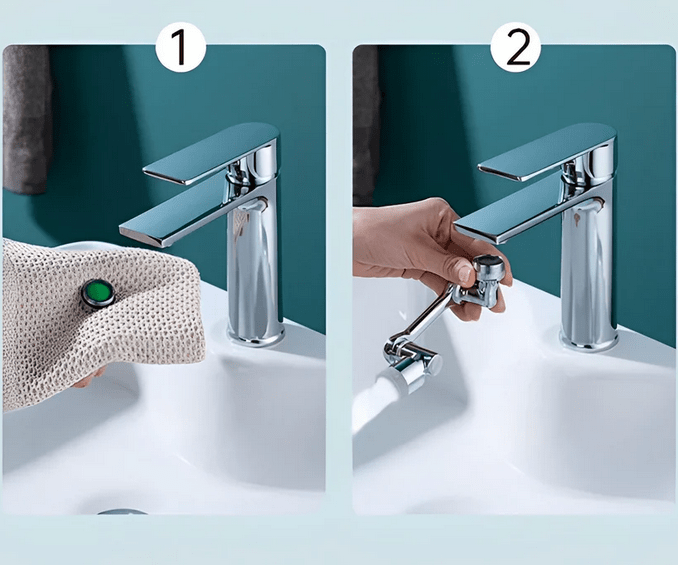 1

2